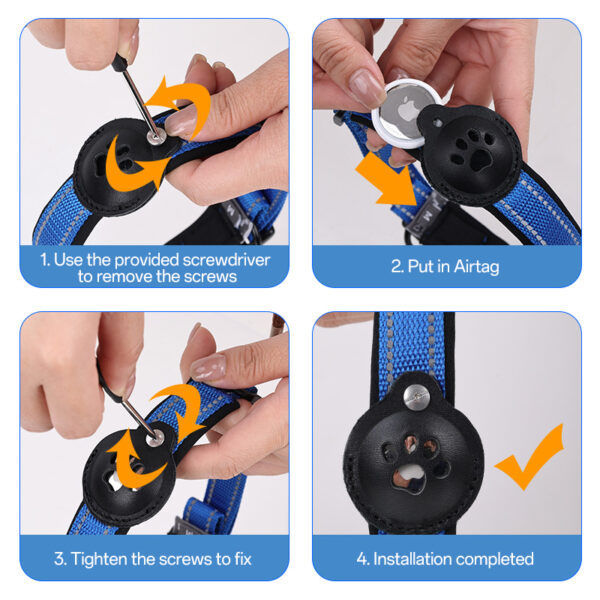 1. Use the provided screwdriver to remove the screws

2. Put in Airtag

3. Tighten the screws to fix

4. Installation completed